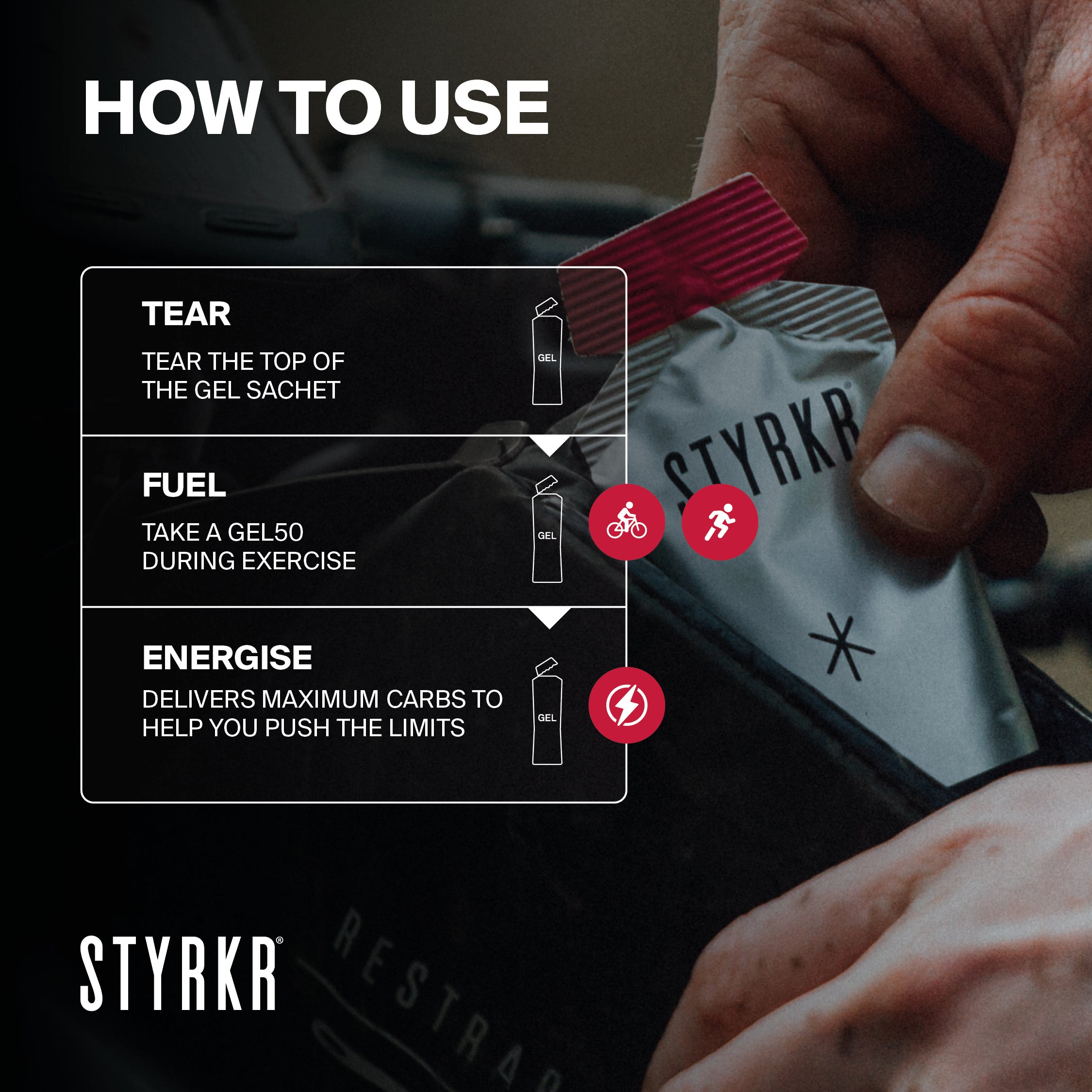 HOW TO USE

TEAR

TEAR THE TOP OF THE GEL SACHET

GEL

FUEL

TAKE A GEL50 DURING EXERCISE

GEL

ENERGISE

DELIVERS MAXIMUM CARBS TO HELP YOU PUSH THE LIMITS

GEL

STYRKR®

STYRKR®

RESTRAP